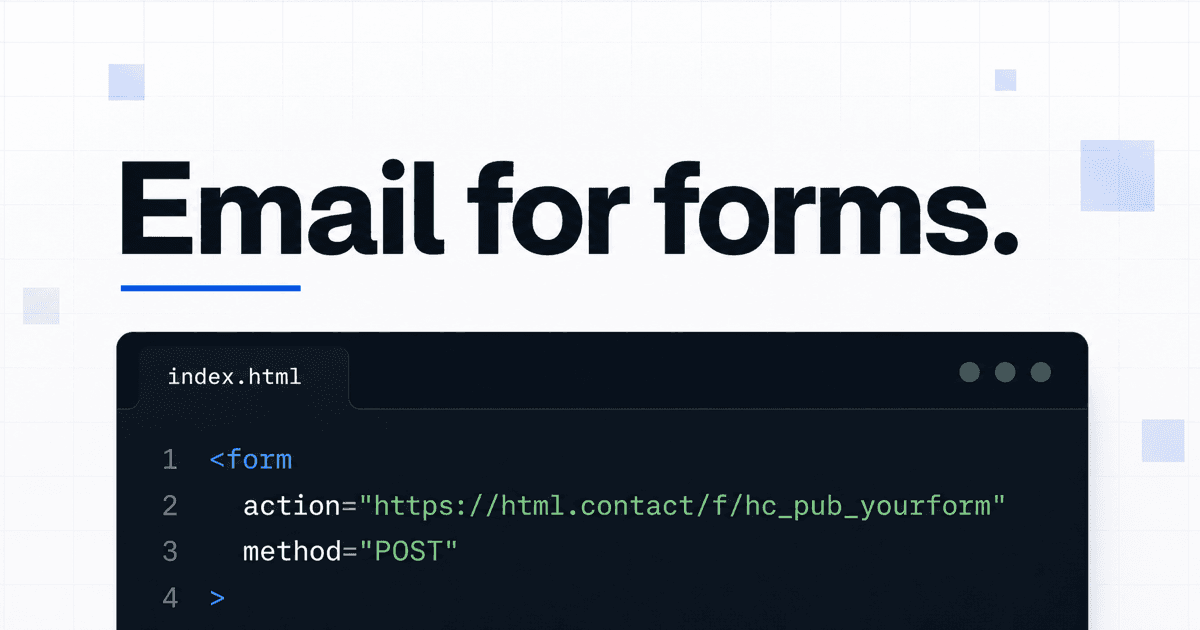 Email for forms.

index.html

1 <form
2 action="https://html.contact/f/hc_pub_yourform"
3 method="POST"
4 >